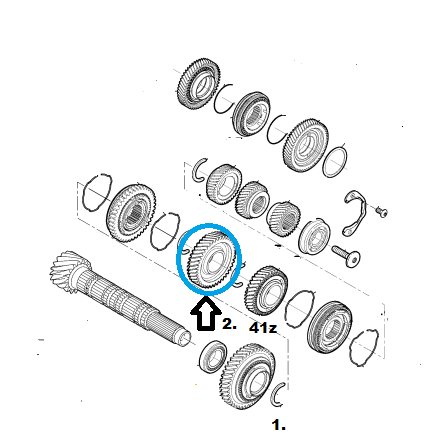 2. 41z

1.