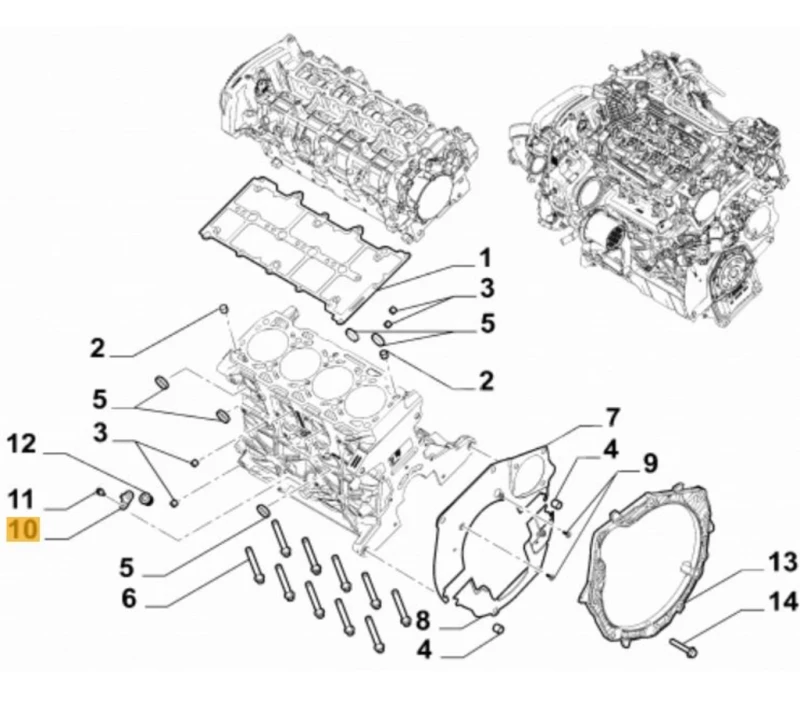 1
3
5
2
2
5
3
12
11
10
5
6
7
4
9
8
4
13
14